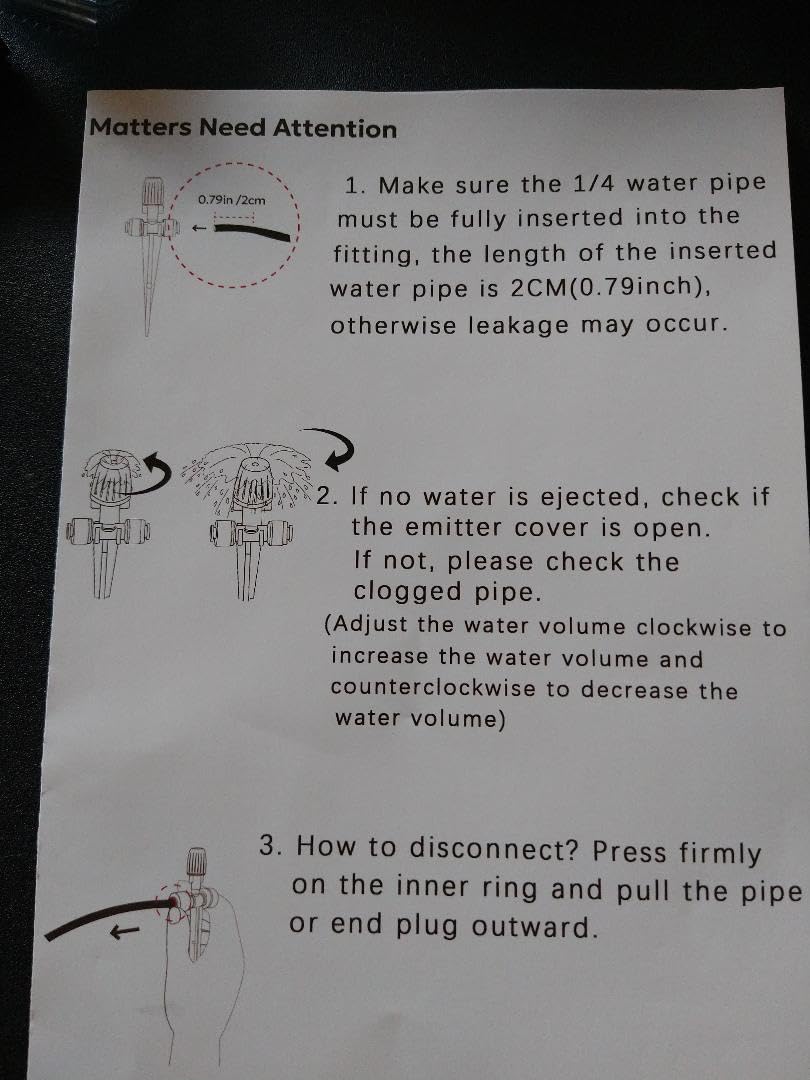 Matters Need Attention

0.79in /2cm

1. Make sure the 1/4 water pipe must be fully inserted into the fitting, the length of the inserted water pipe is 2CM(0.79inch), otherwise leakage may occur.

2. If no water is ejected, check if the emitter cover is open. If not, please check the clogged pipe. (Adjust the water volume clockwise to increase the water volume and counterclockwise to decrease the water volume)

3. How to disconnect? Press firmly on the inner ring and pull the pipe or end plug outward.