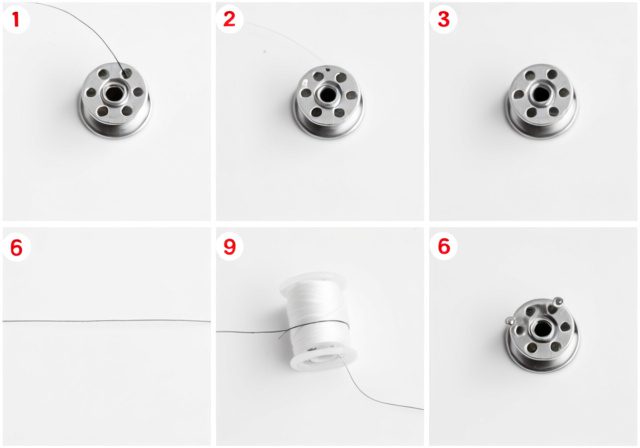 1

2

3

6

9

6