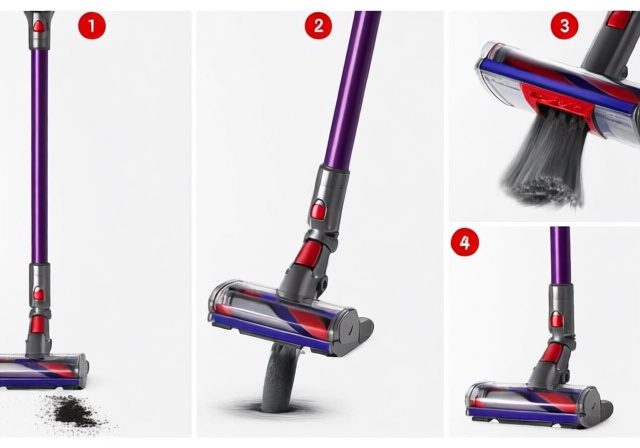 1

2

3

4